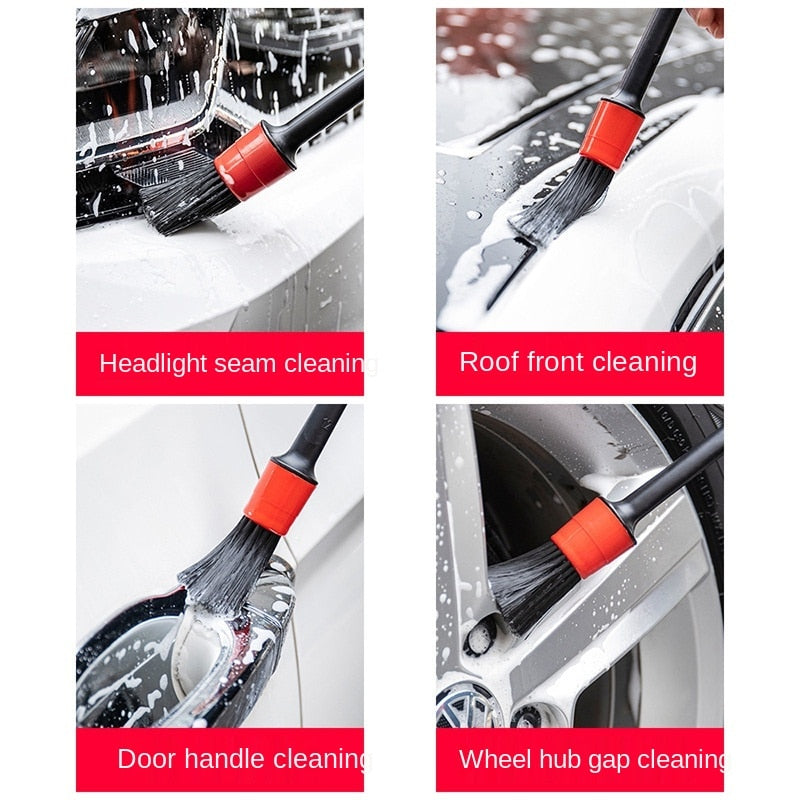 Headlight seam cleaning

Roof front cleaning

Door handle cleaning

Wheel hub gap cleaning