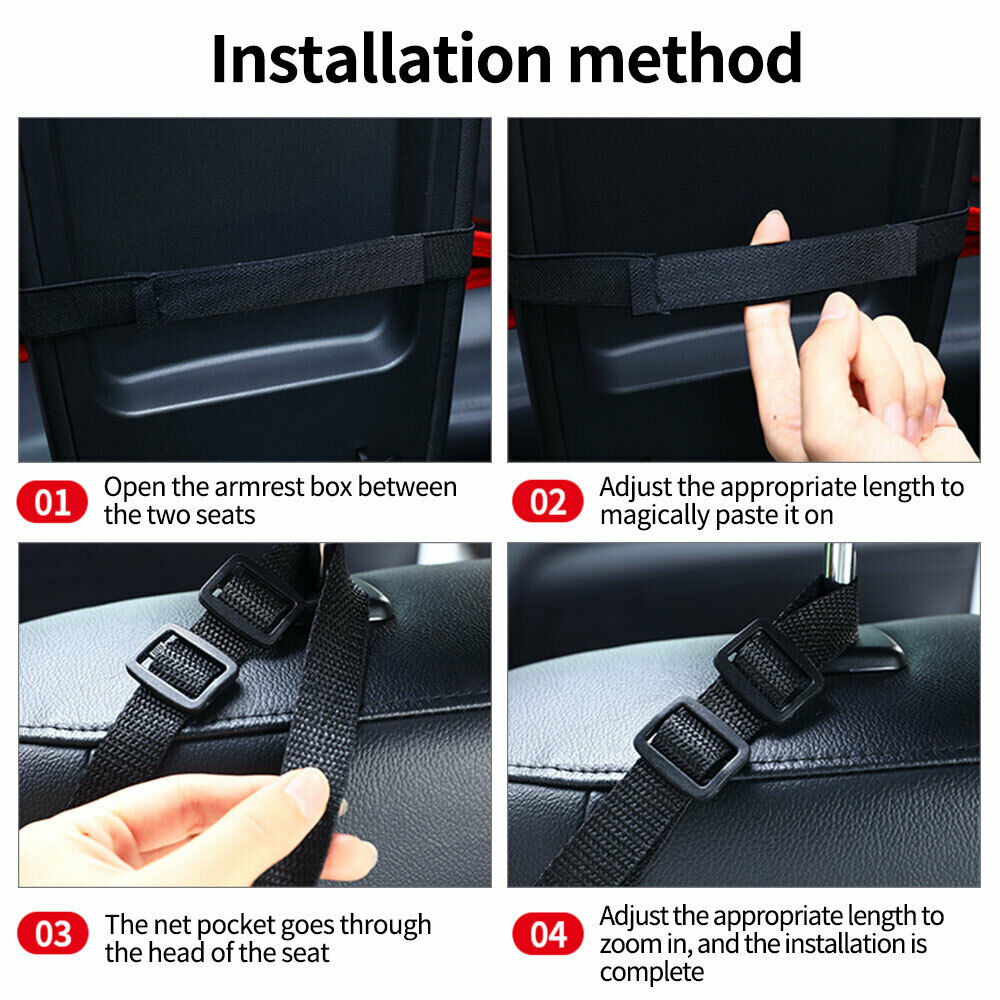 Installation method

01 Open the armrest box between the two seats

02 Adjust the appropriate length to magically paste it on

03 The net pocket goes through the head of the seat

04 Adjust the appropriate length to zoom in, and the installation is complete